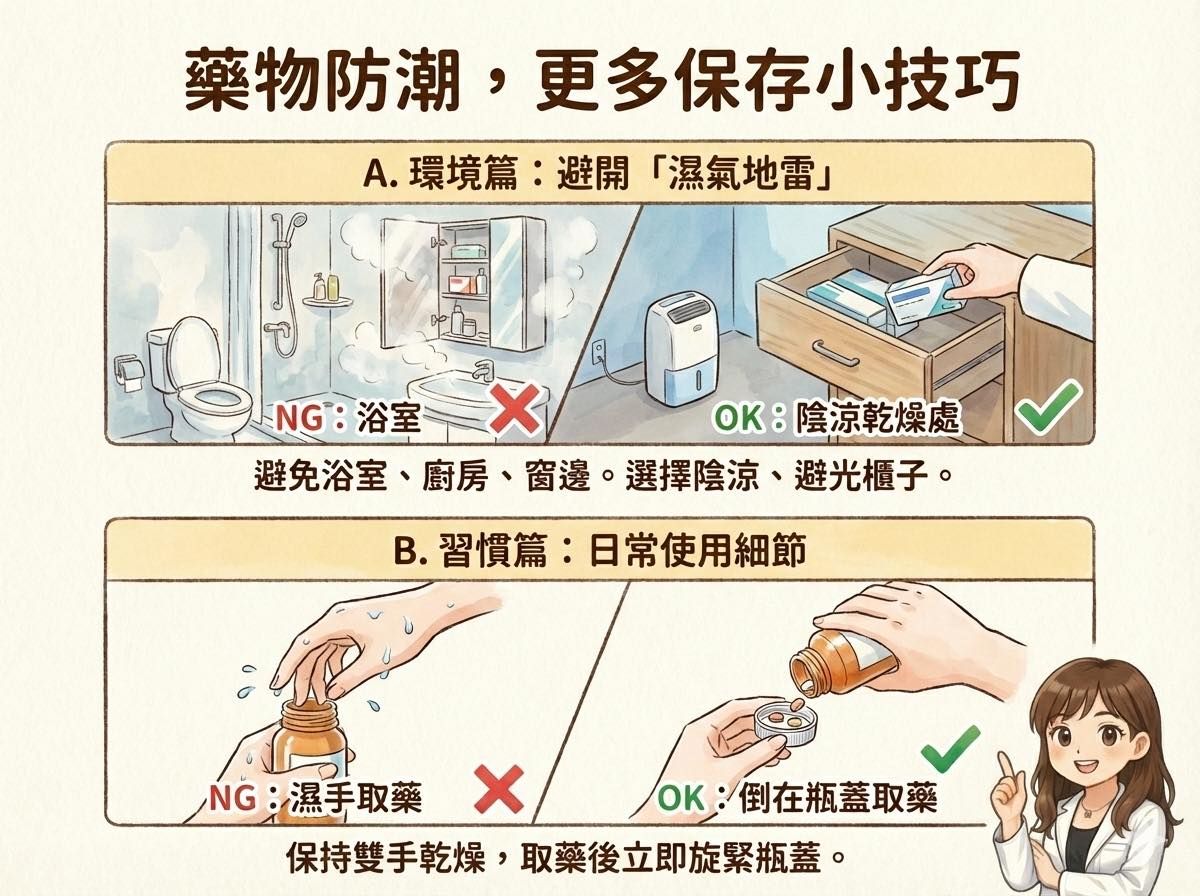 藥物防潮，更多保存小技巧

A. 環境篇：避開「濕氣地雷」

NG：浴室

OK：陰涼乾燥處

避免浴室、廚房、窗邊。選擇陰涼、避光櫃子。

B. 習慣篇：日常使用細節

NG：濕手取藥

OK：倒在瓶蓋取藥

保持雙手乾燥，取藥後立即旋緊瓶蓋。