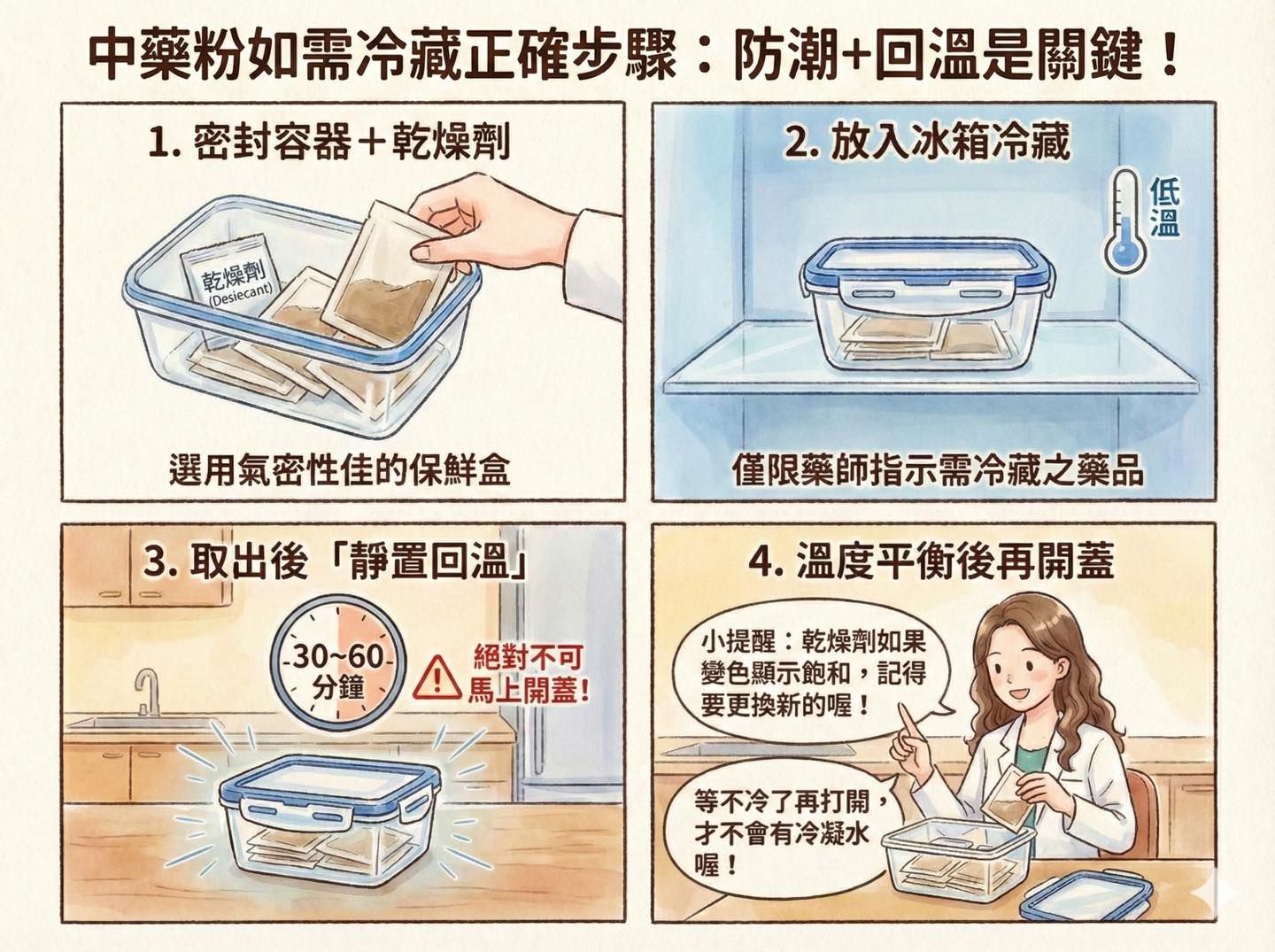 中藥粉如需冷藏正確步驟：防潮+回溫是關鍵！

1. 密封容器＋乾燥劑

乾燥劑
(Desiecant)

選用氣密性佳的保鮮盒

2. 放入冰箱冷藏

低溫

僅限藥師指示需冷藏之藥品

3. 取出後「靜置回溫」

30~60 分鐘

絕對不可馬上開蓋！

4. 溫度平衡後再開蓋

小提醒：乾燥劑如果變色顯示飽和，記得要更換新的喔！

等不冷了再打開，才不會有冷凝水喔！